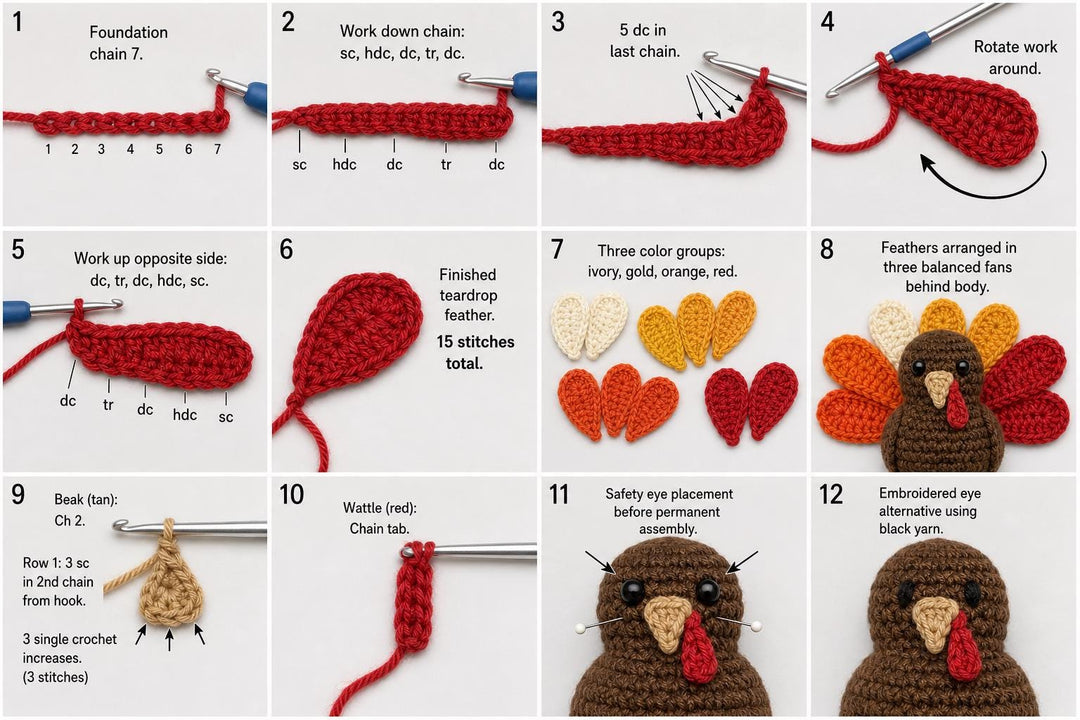 1
Foundation chain 7.
1 2 3 4 5 6 7

2
Work down chain: sc, hdc, dc, tr, dc.
sc hdc dc tr dc

3
5 dc in last chain.

4
Rotate work around.

5
Work up opposite side: dc, tr, dc, hdc, sc.
dc tr dc hdc sc

6
Finished teardrop feather.
15 stitches total.

7
Three color groups: ivory, gold, orange, red.

8
Feathers arranged in three balanced fans behind body.

9
Beak (tan): Ch 2.
Row 1: 3 sc in 2nd chain from hook.
3 single crochet increases. (3 stitches)

10
Wattle (red): Chain tab.

11
Safety eye placement before permanent assembly.

12
Embroidered eye alternative using black yarn.